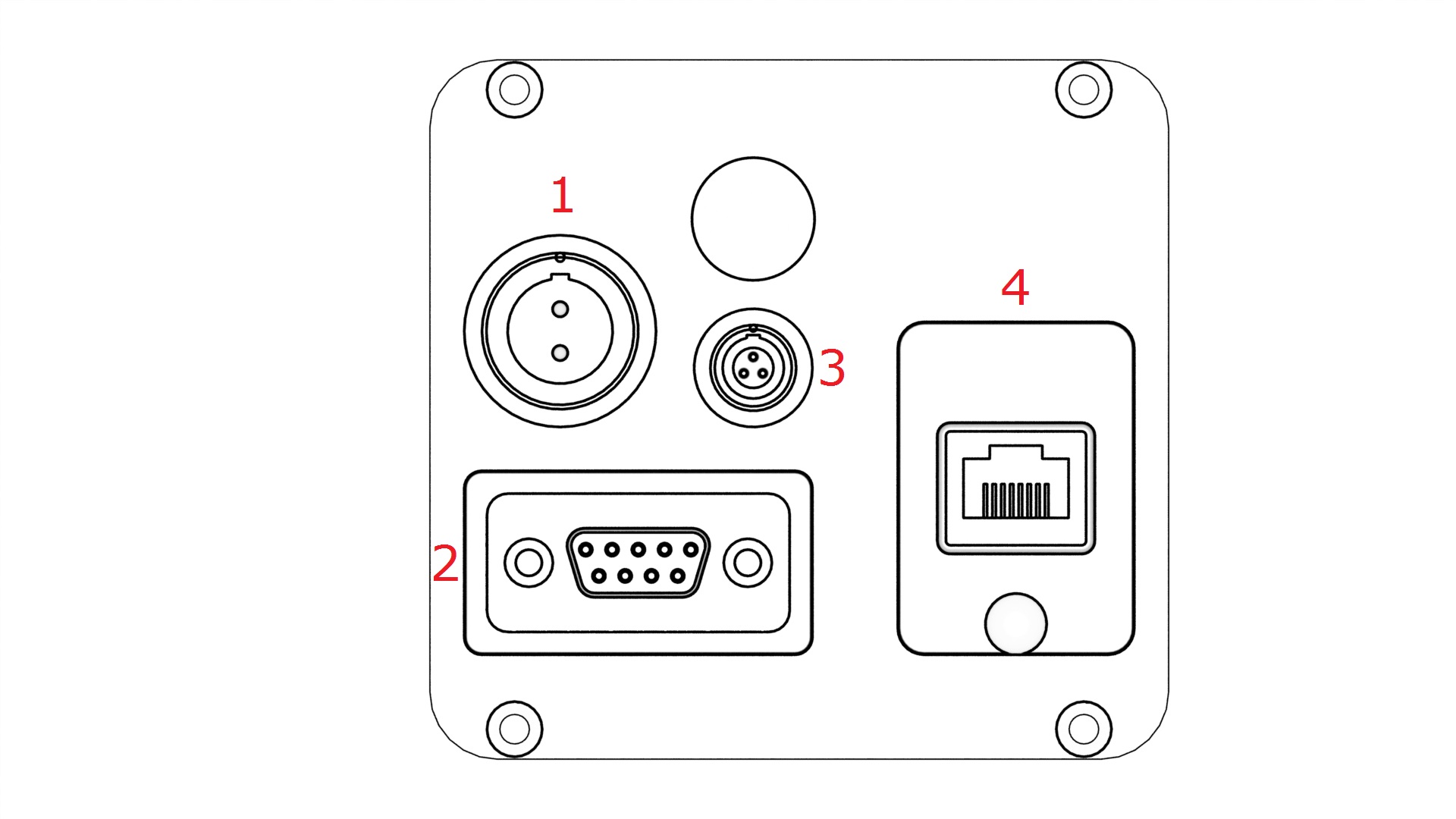 1

4

3

2